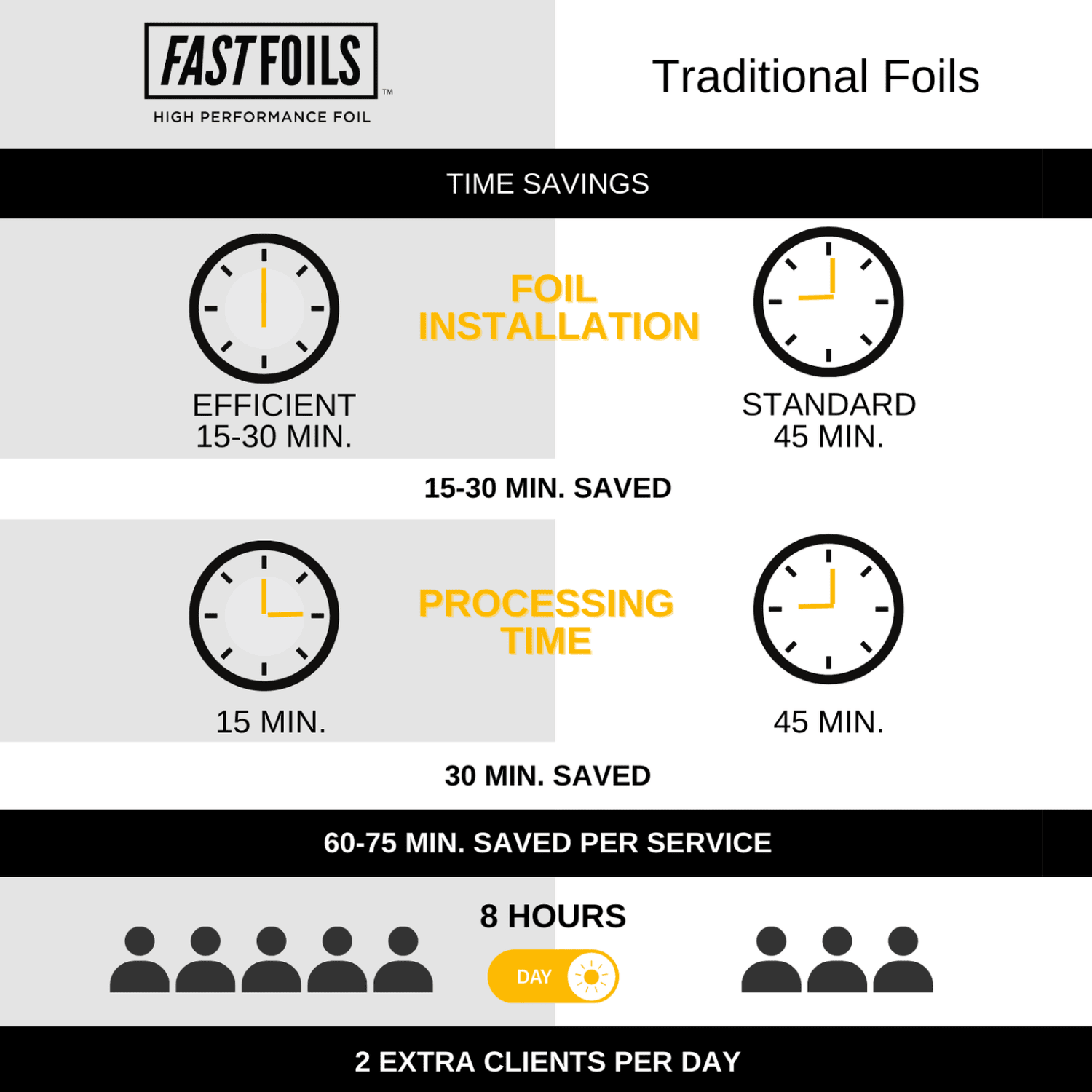 FAST FOILS™
HIGH PERFORMANCE FOIL

Traditional Foils

TIME SAVINGS

FOIL INSTALLATION

EFFICIENT
15-30 MIN.

STANDARD
45 MIN.

15-30 MIN. SAVED

PROCESSING TIME

15 MIN.

45 MIN.

30 MIN. SAVED

60-75 MIN. SAVED PER SERVICE

8 HOURS

DAY

2 EXTRA CLIENTS PER DAY